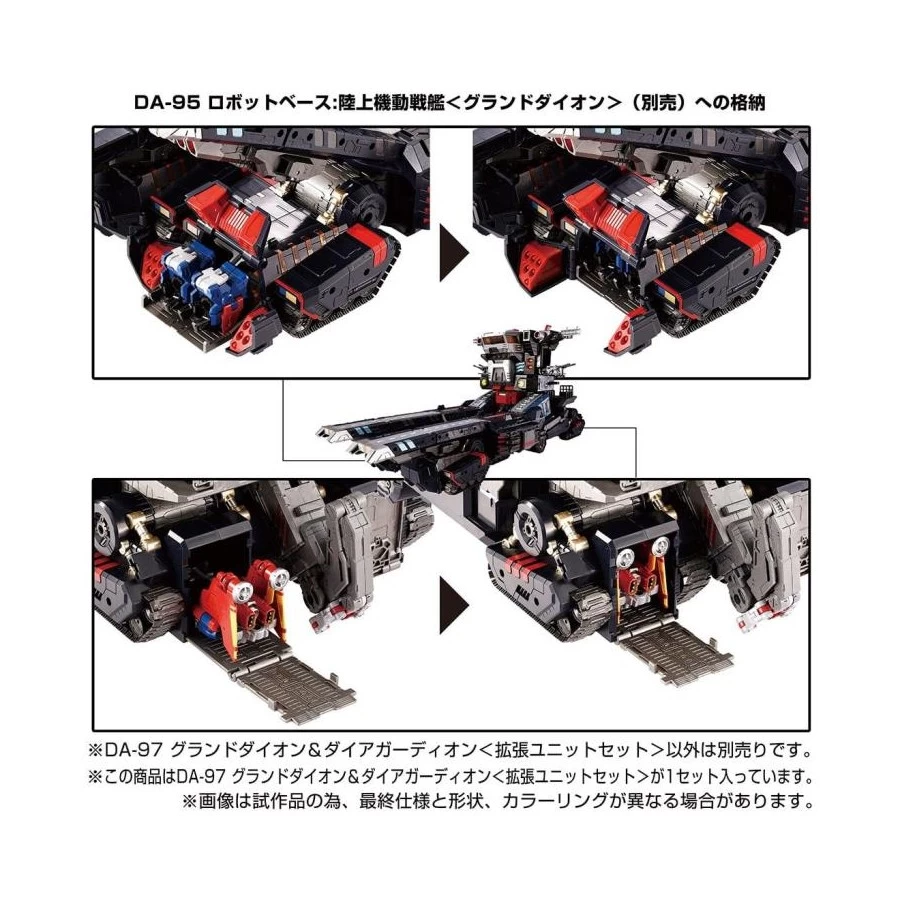 DA-95 ロボットベース:陸上機動戦艦<グランドダイオン>（別売）への格納

※DA-97 グランドダイオン&ダイアガーディオン<拡張ユニットセット>以外は別売りです。
※この商品はDA-97 グランドダイオン&ダイアガーディオン<拡張ユニットセット>が1セット入っています。
※画像は試作品の為、最終仕様と形状、カラーリングが異なる場合があります。