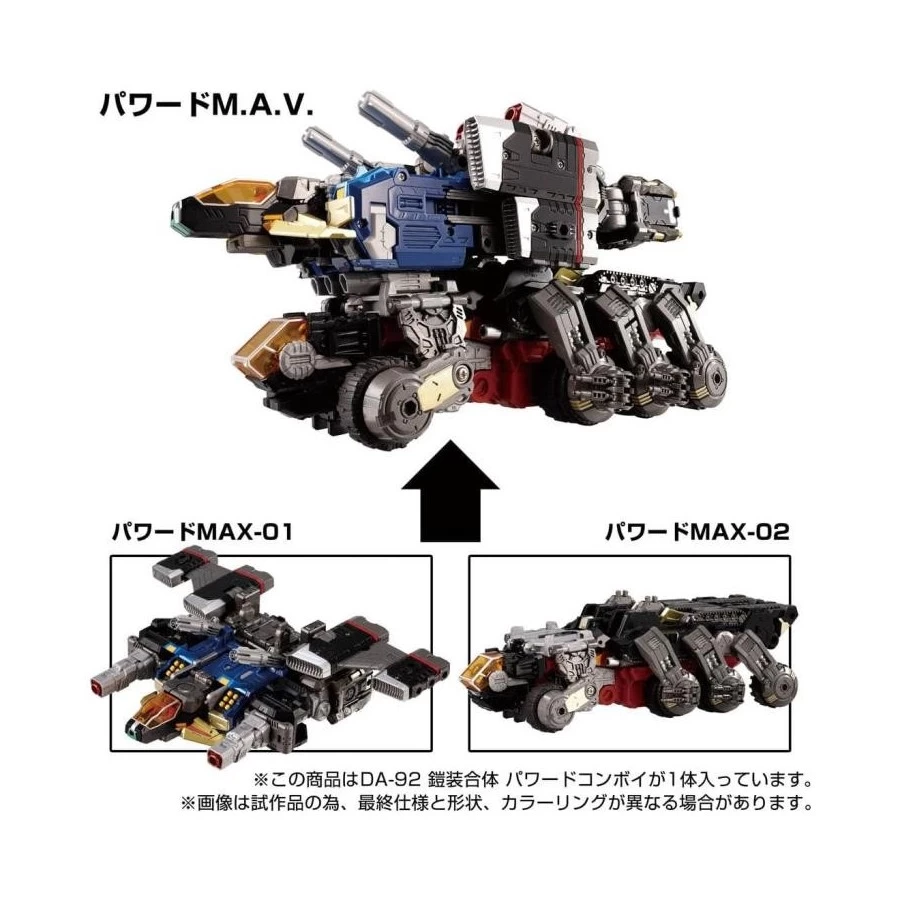 パワードM.A.V.

パワードMAX-01

パワードMAX-02

※この商品はDA-92 鎧装合体 パワードコンボイが1体入っています。
※画像は試作品の為、最終仕様と形状、カラーリングが異なる場合があります。