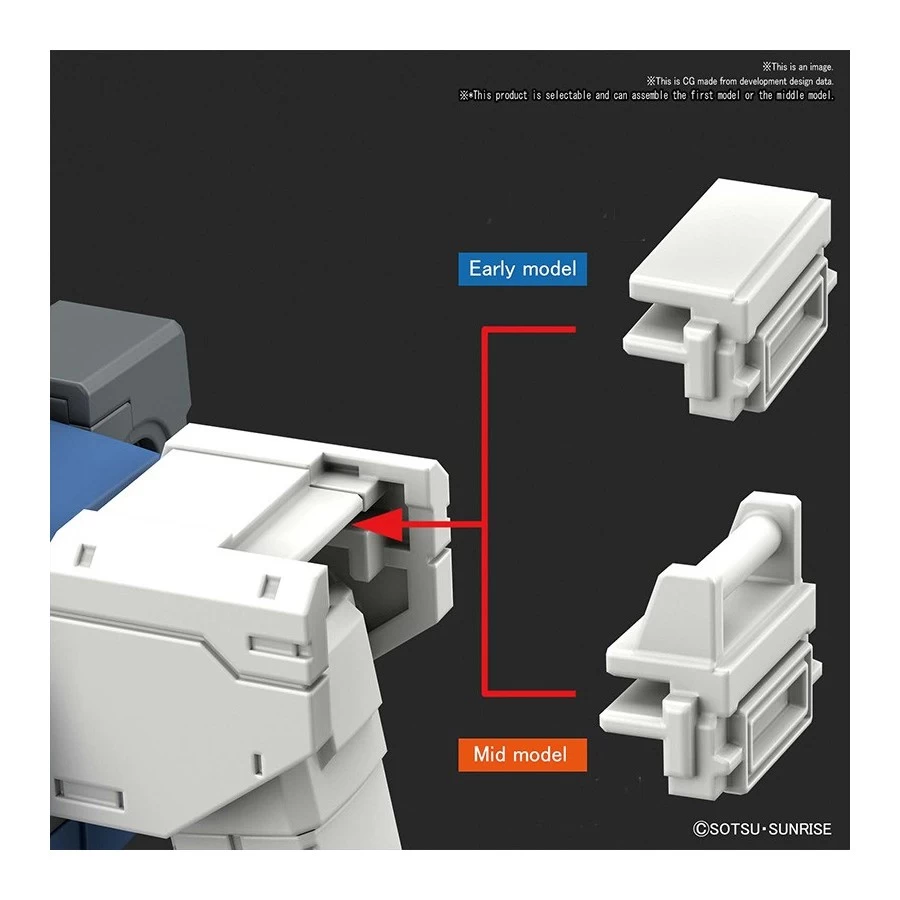 ※This is an image.
※This is CG made from development design data.
※*This product is selectable and can assemble the first model or the middle model.

Early model

Mid model

©SOTSU・SUNRISE